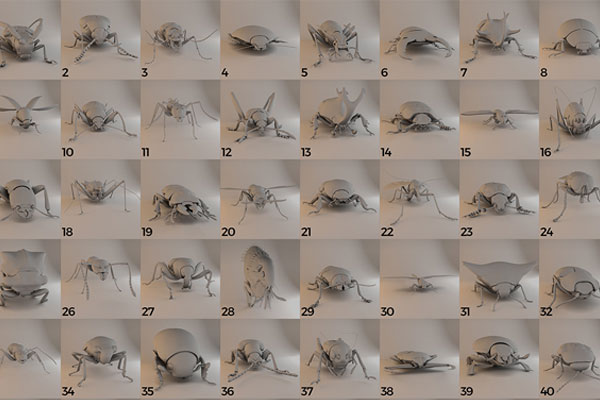 2
3
4
5
6
7
8
10
11
12
13
14
15
16
18
19
20
21
22
23
24
26
27
28
29
30
31
32
34
35
36
37
38
39
40